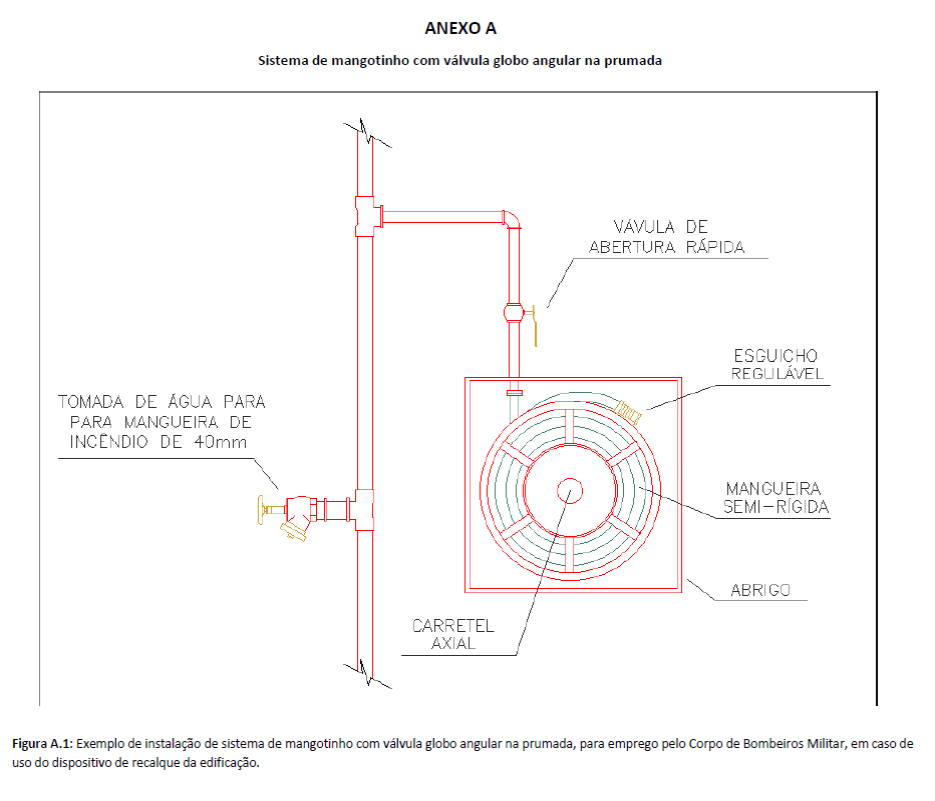 ANEXO A

Sistema de mangotinho com válvula globo angular na prumada

VÁVULA DE ABERTURA RÁPIDA

ESGUICHO REGULÁVEL

TOMADA DE ÁGUA PARA PARA MANGUEIRA DE INCÊNDIO DE 40mm

MANGUEIRA SEMI-RÍGIDA

ABRIGO

CARRETEL AXIAL

Figura A.1: Exemplo de instalação de sistema de mangotinho com válvula globo angular na prumada, para emprego pelo Corpo de Bombeiros Militar, em caso de uso do dispositivo de recalque da edificação.