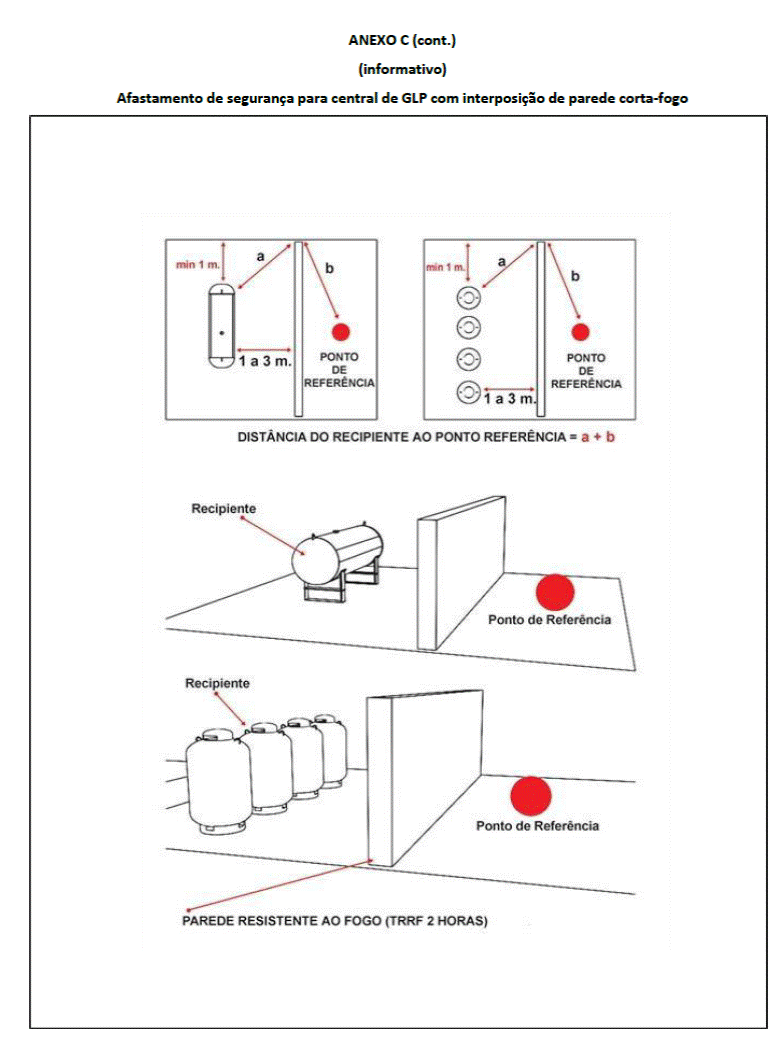 ANEXO C (cont.)

(informativo)

Afastamento de segurança para central de GLP com interposição de parede corta-fogo

min 1 m.
a
b
1 a 3 m.
PONTO DE REFERÊNCIA

min 1 m.
a
b
1 a 3 m.
PONTO DE REFERÊNCIA

DISTÂNCIA DO RECIPIENTE AO PONTO REFERÊNCIA = a + b

Recipiente
Ponto de Referência

Recipiente
Ponto de Referência

PAREDE RESISTENTE AO FOGO (TRRF 2 HORAS)